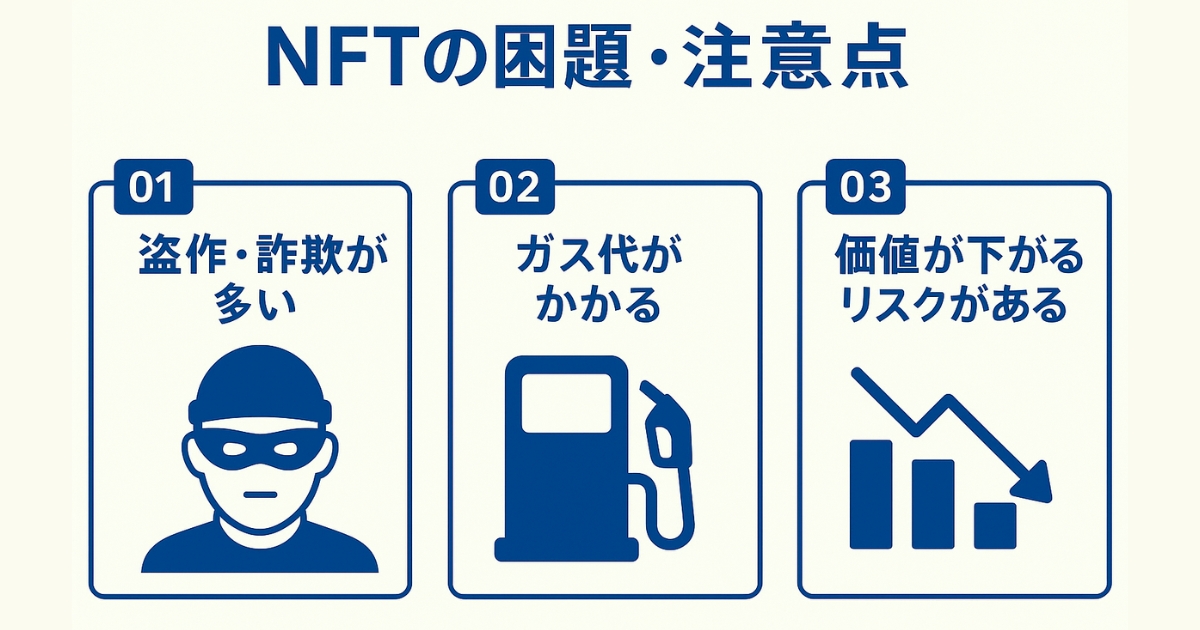 NFTの困題・注意点

01
盗作・詐欺が多い

02
ガス代がかかる

03
価値が下がるリスクがある