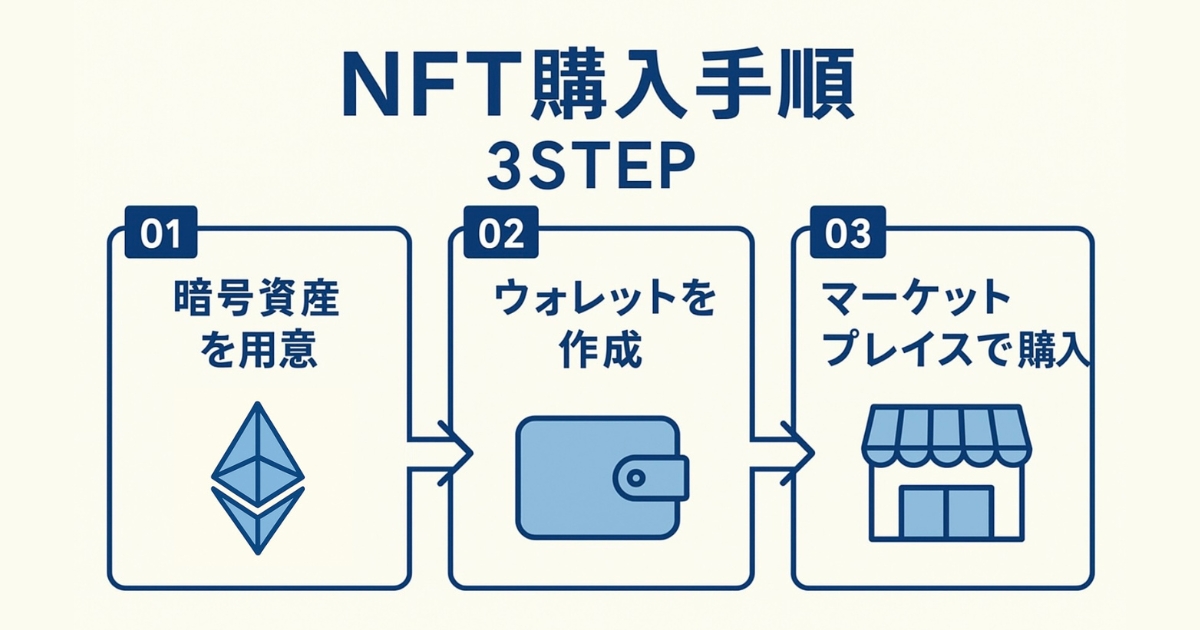 NFT購入手順
3STEP

01
暗号資産を用意

02
ウォレットを作成

03
マーケットプレイスで購入